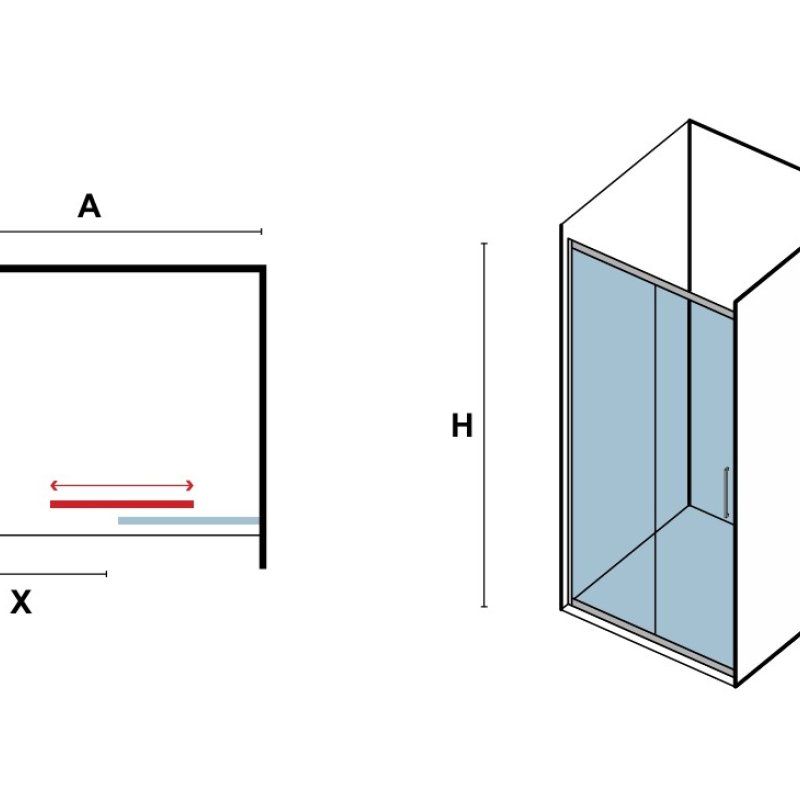 A

X

H