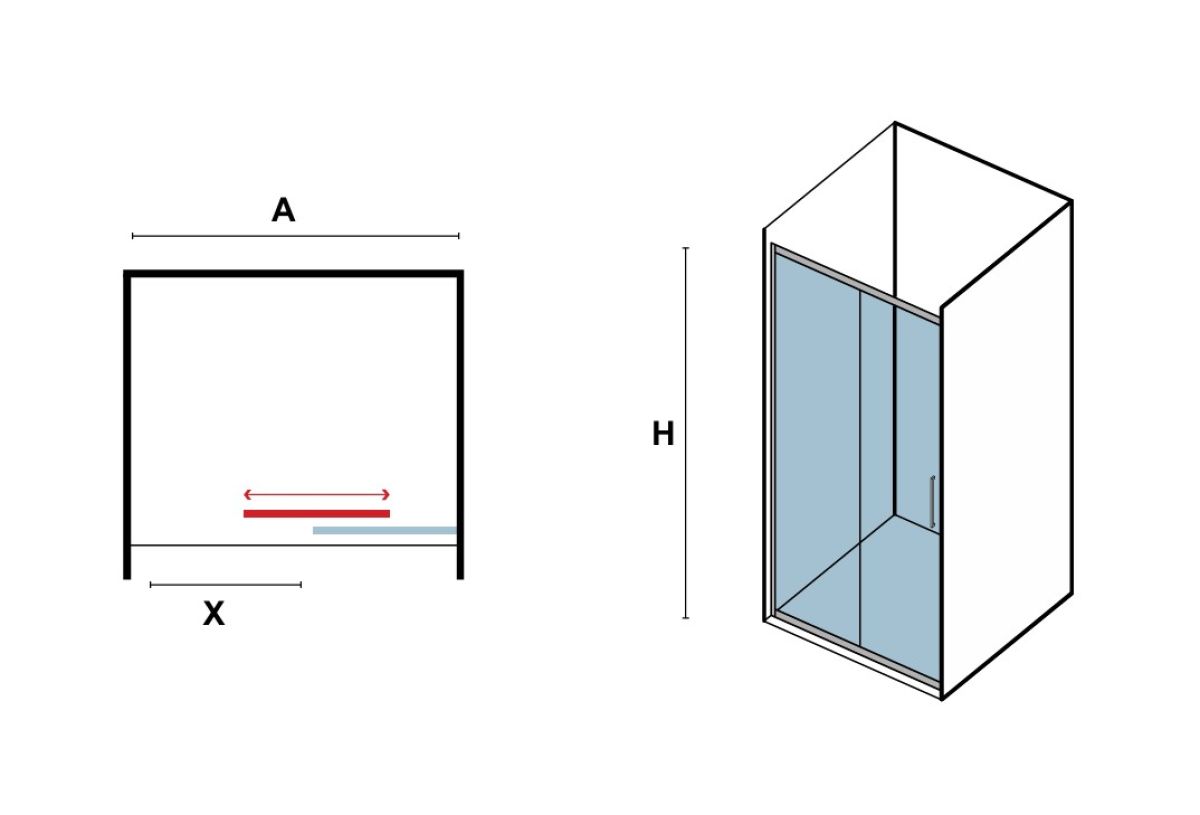 A

X

H