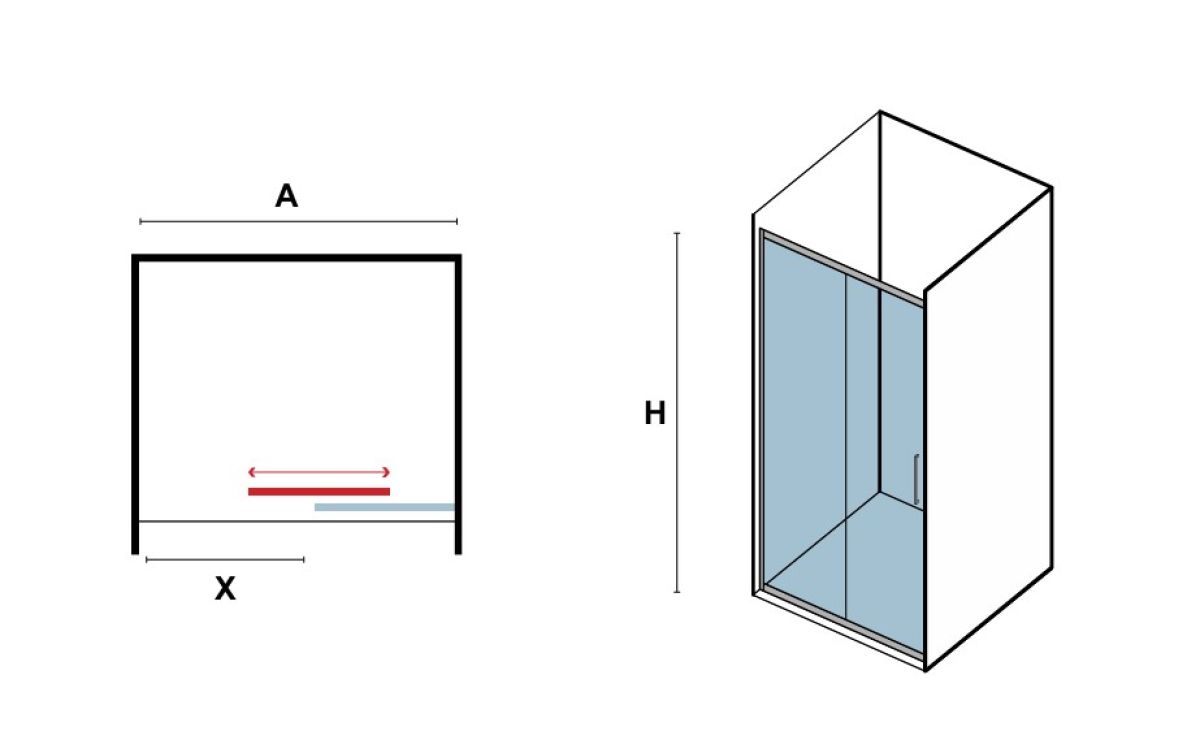 A

X

H